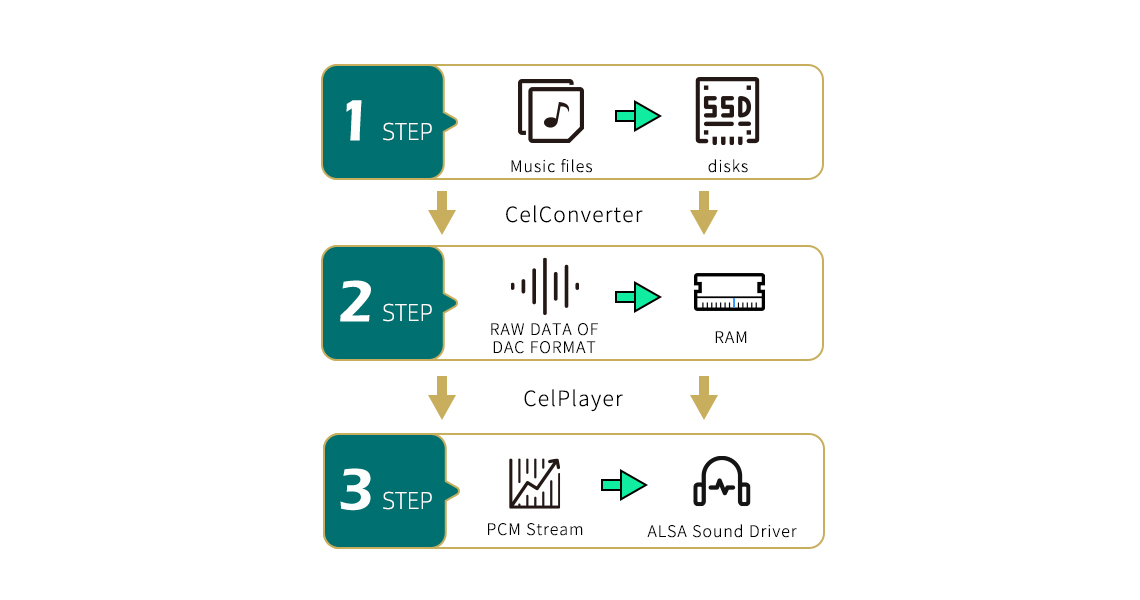 1 STEP

SSD

Music files

disks

CelConverter

2 STEP

RAW DATA OF DAC FORMAT

RAM

CelPlayer

3 STEP

PCM Stream

ALSA Sound Driver